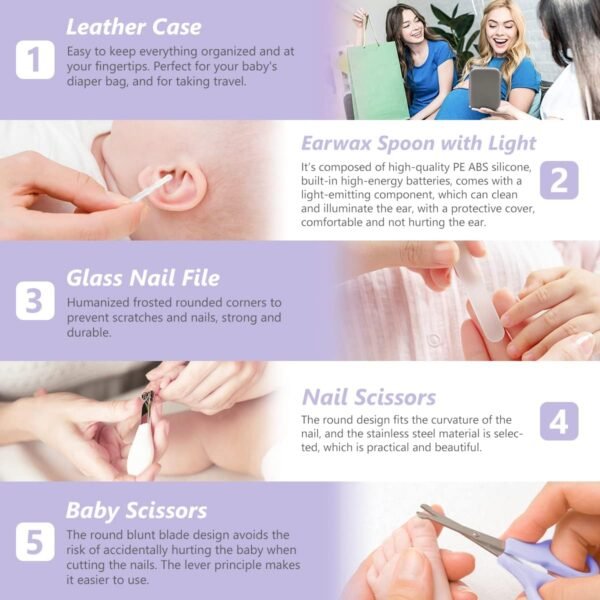 1

Leather Case

Easy to keep everything organized and at your fingertips. Perfect for your baby's diaper bag, and for taking travel.

Earwax Spoon with Light

It's composed of high-quality PE ABS silicone, built-in high-energy batteries, comes with a light-emitting component, which can clean and illuminate the ear, with a protective cover, comfortable and not hurting the ear.

2

3

Glass Nail File

Humanized frosted rounded corners to prevent scratches and nails, strong and durable.

Nail Scissors

The round design fits the curvature of the nail, and the stainless steel material is selected, which is practical and beautiful.

4

5

Baby Scissors

The round blunt blade design avoids the risk of accidentally hurting the baby when cutting the nails. The lever principle makes it easier to use.